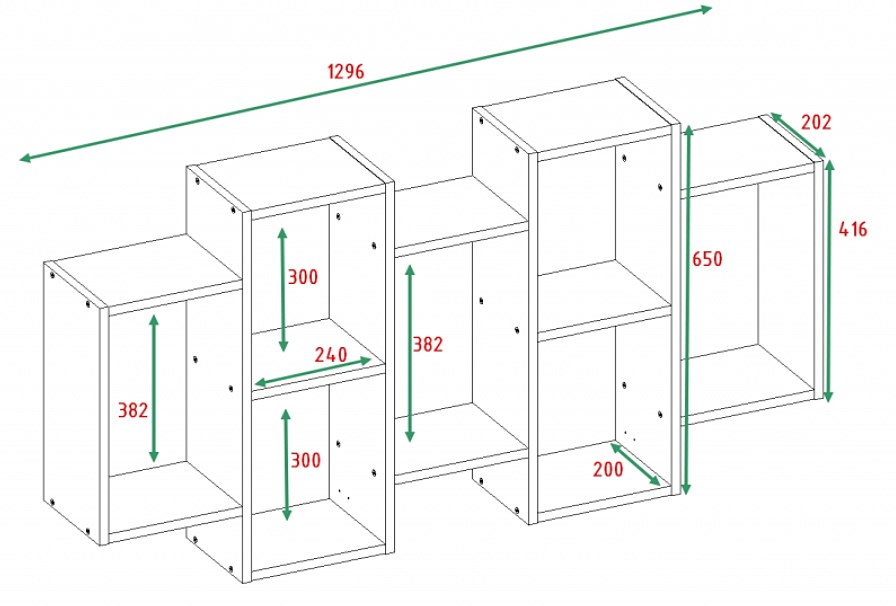 1296

202

416

650

300

240

382

382

300

200