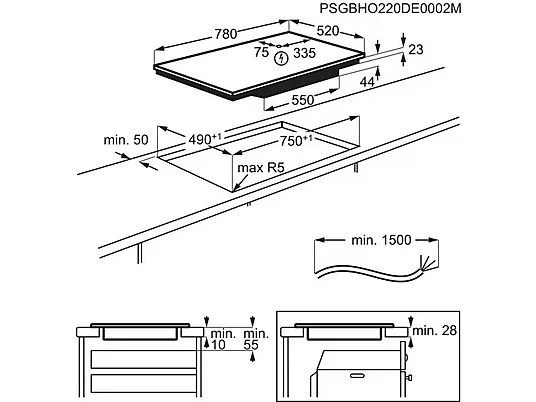 PSGBHO220DE0002M

780
520
75
335
23
44
550

min. 50
$490^{+1}$
$750^{+1}$
max R5

min. 1500

min. 10
min. 55

min. 28