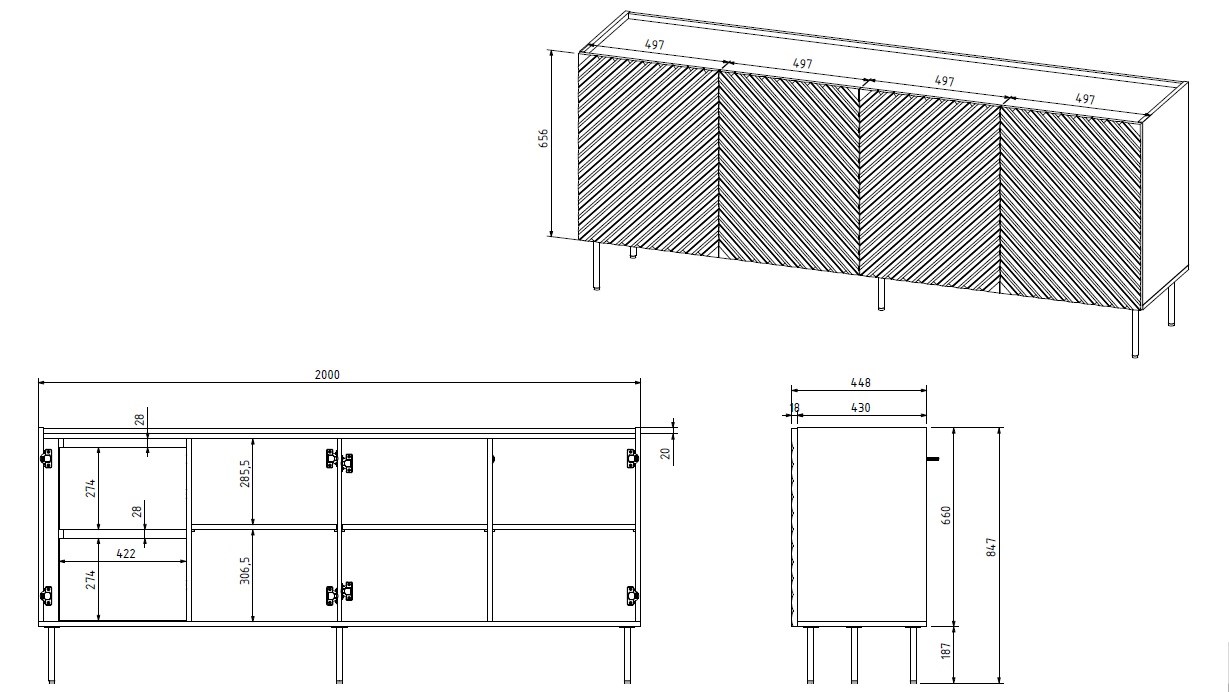 497
497
497
497
656

2000
28
274
28
422
274
285,5
306,5
20

448
18
430
660
847
187